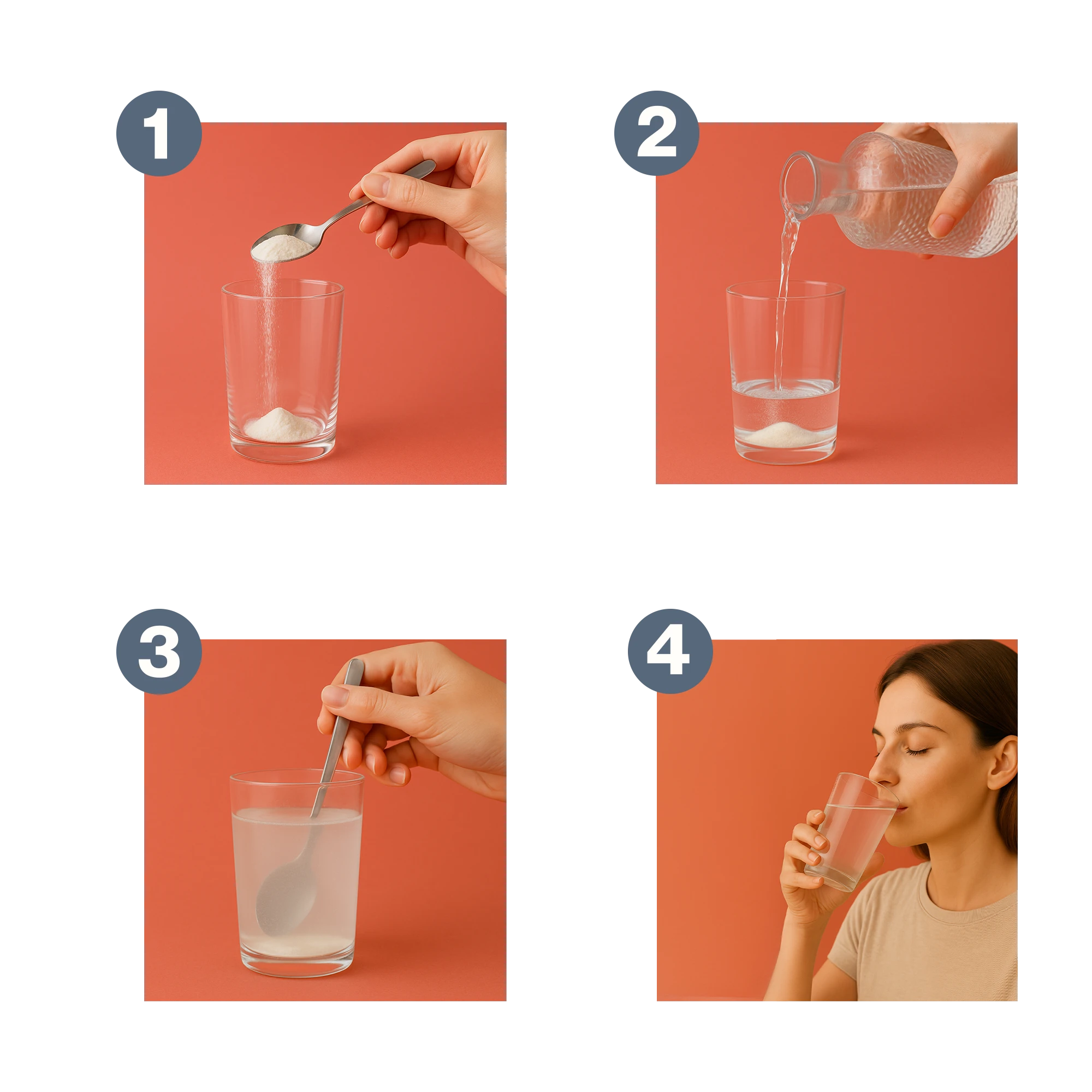 1

2

3

4